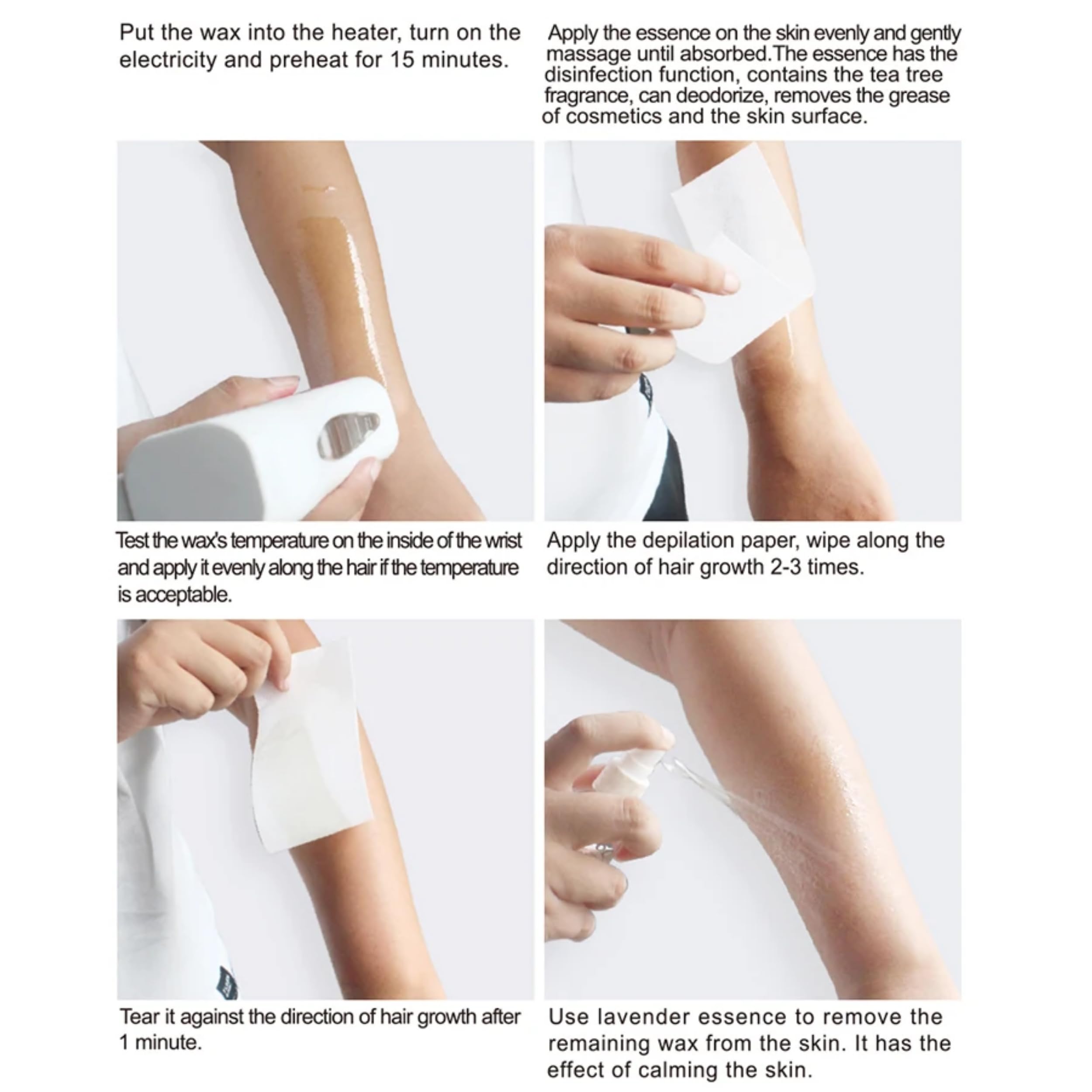 Put the wax into the heater, turn on the electricity and preheat for 15 minutes.

Apply the essence on the skin evenly and gently massage until absorbed.The essence has the disinfection function, contains the tea tree fragrance, can deodorize, removes the grease of cosmetics and the skin surface.

Test the wax's temperature on the inside of the wrist and apply it evenly along the hair if the temperature is acceptable.

Apply the depilation paper, wipe along the direction of hair growth 2-3 times.

Tear it against the direction of hair growth after 1 minute.

Use lavender essence to remove the remaining wax from the skin. It has the effect of calming the skin.